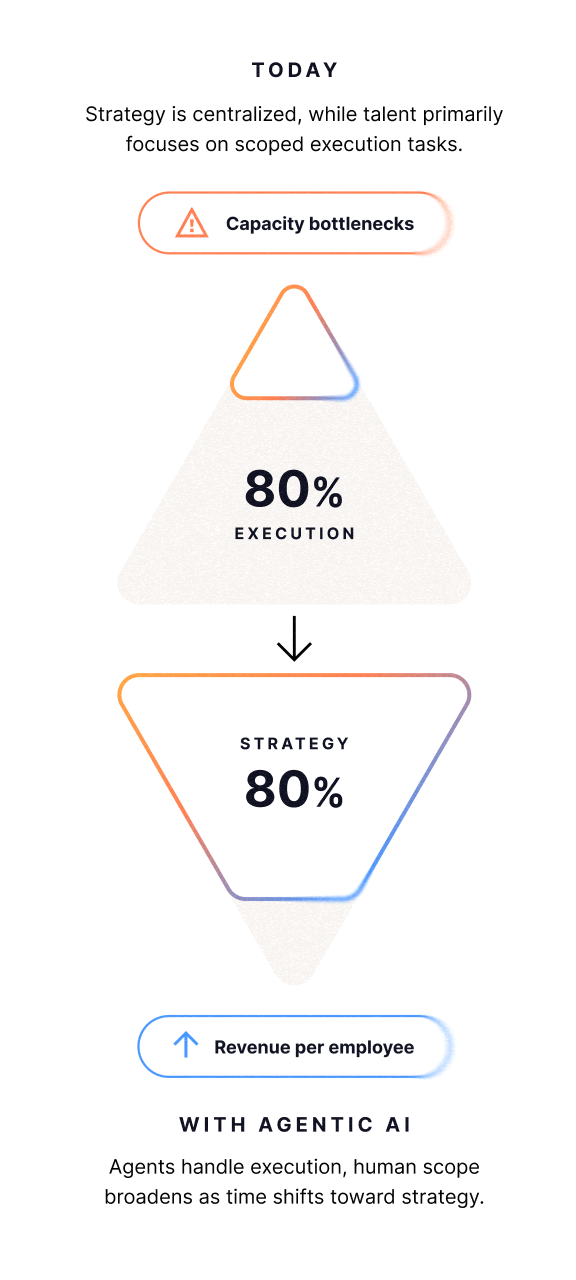 TODAY

Strategy is centralized, while talent primarily focuses on scoped execution tasks.

Capacity bottlenecks

80%
EXECUTION

STRATEGY
80%

Revenue per employee

WITH AGENTIC AI

Agents handle execution, human scope broadens as time shifts toward strategy.